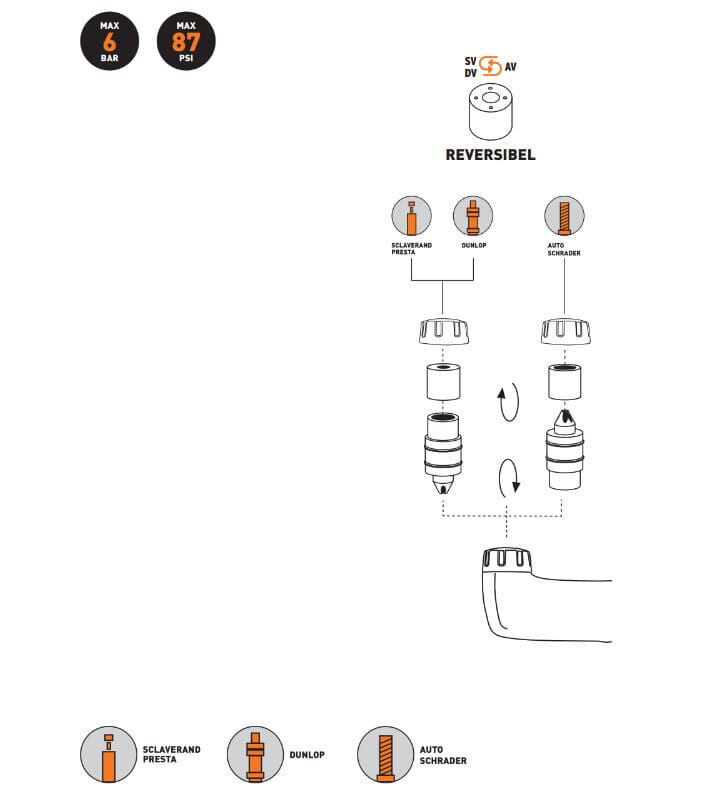 MAX
6
BAR

MAX
87
PSI

SV
DV
AV

REVERSIBEL

SCLAVERAND
PRESTA

DUNLOP

AUTO
SCHRADER

SCLAVERAND
PRESTA

DUNLOP

AUTO
SCHRADER